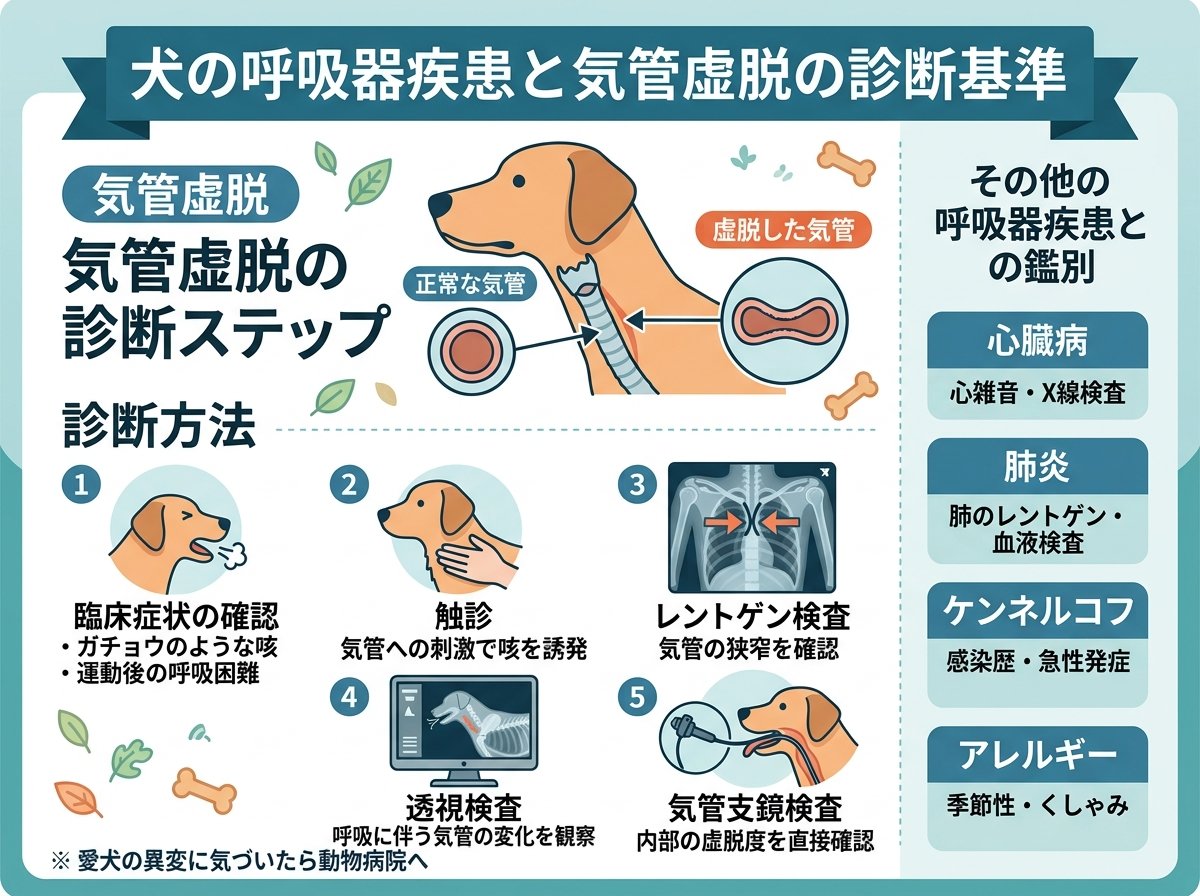 犬の呼吸器疾患と気管虚脱の診断基準

気管虚脱

気管虚脱の診断ステップ

正常な気管

虚脱した気管

診断方法

1
臨床症状の確認
・ガチョウのような咳
・運動後の呼吸困難

2
触診
気管への刺激で咳を誘発

3
レントゲン検査
気管の狭窄を確認

4
透視検査
呼吸に伴う気管の変化を観察

5
気管支鏡検査
内部の虚脱度を直接確認

※ 愛犬の異変に気づいたら動物病院へ

その他の呼吸器疾患との鑑別

心臓病
心雑音・X線検査

肺炎
肺のレントゲン・血液検査

ケンネルコフ
感染歴・急性発症

アレルギー
季節性・くしゃみ